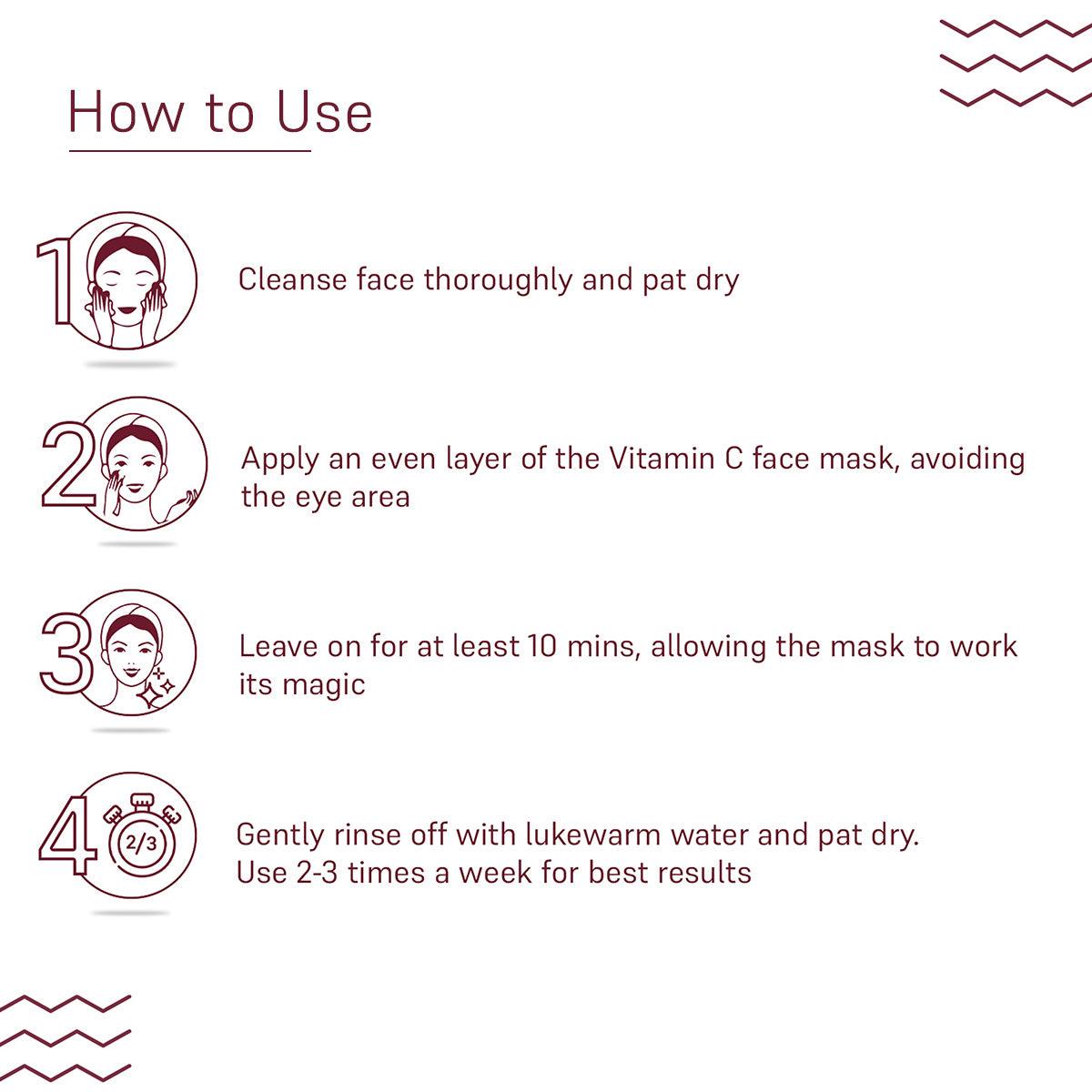 How to Use

1 Cleanse face thoroughly and pat dry

2 Apply an even layer of the Vitamin C face mask, avoiding the eye area

3 Leave on for at least 10 mins, allowing the mask to work its magic

4 2/3 Gently rinse off with lukewarm water and pat dry.
Use 2-3 times a week for best results