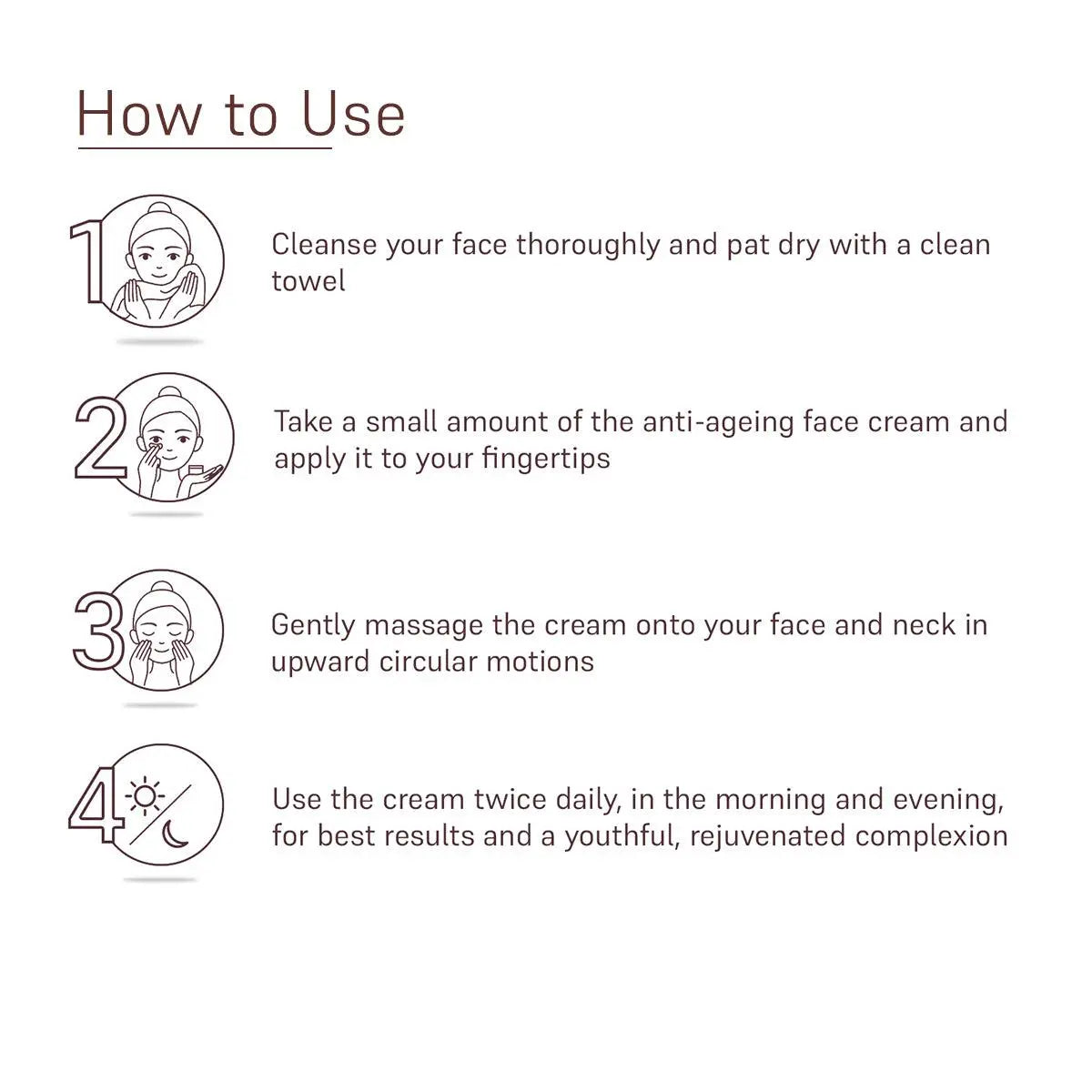 How to Use

1 Cleanse your face thoroughly and pat dry with a clean towel

2 Take a small amount of the anti-ageing face cream and apply it to your fingertips

3 Gently massage the cream onto your face and neck in upward circular motions

4 Use the cream twice daily, in the morning and evening, for best results and a youthful, rejuvenated complexion