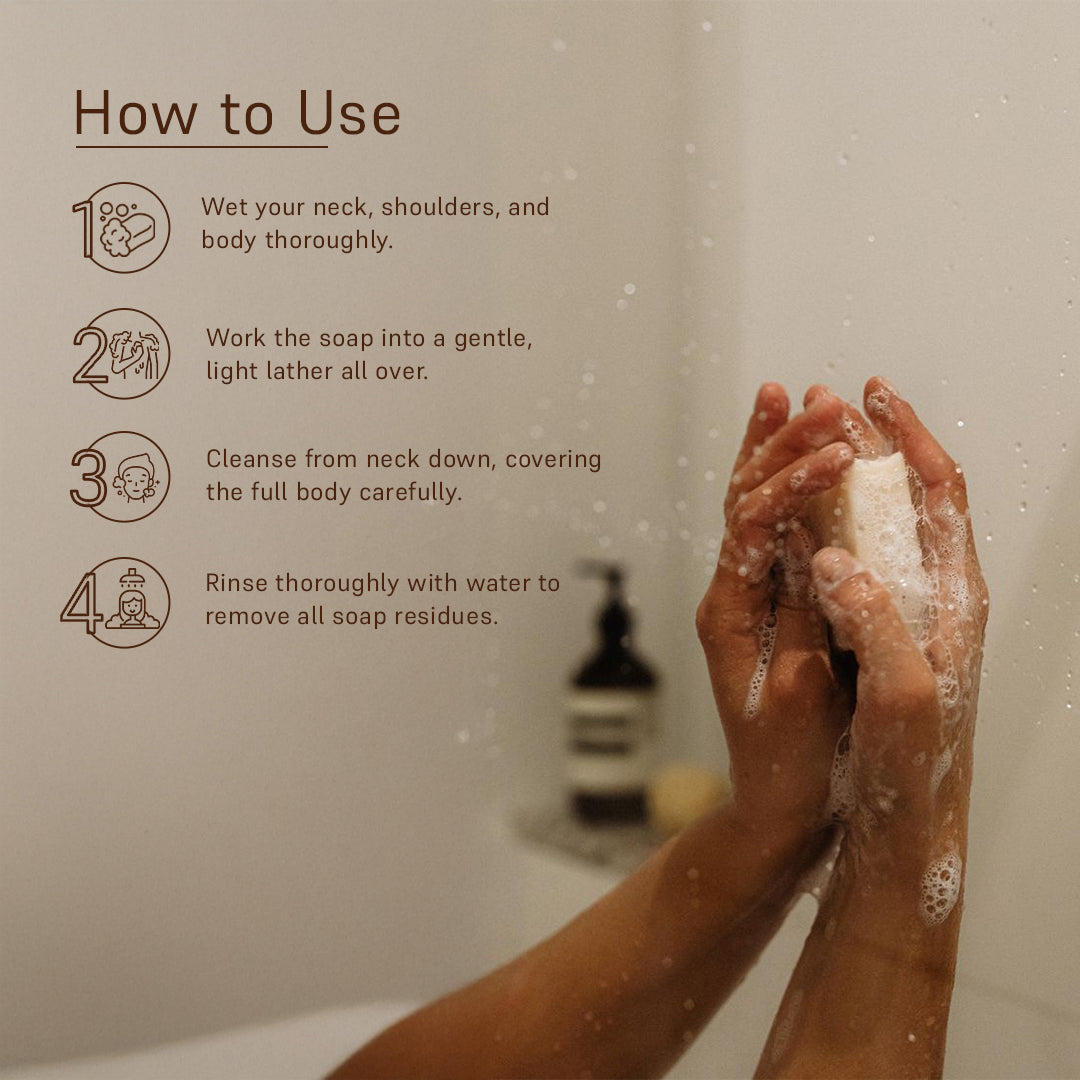 How to Use

1 Wet your neck, shoulders, and body thoroughly.

2 Work the soap into a gentle, light lather all over.

3 Cleanse from neck down, covering the full body carefully.

4 Rinse thoroughly with water to remove all soap residues.